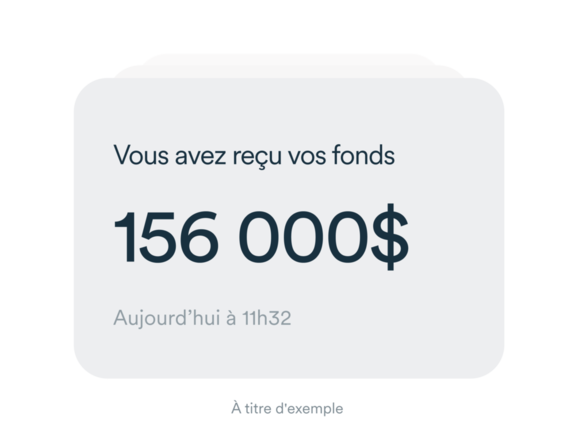 Vous avez reçu vos fonds

156 000$

Aujourd'hui à 11h32

À titre d'exemple